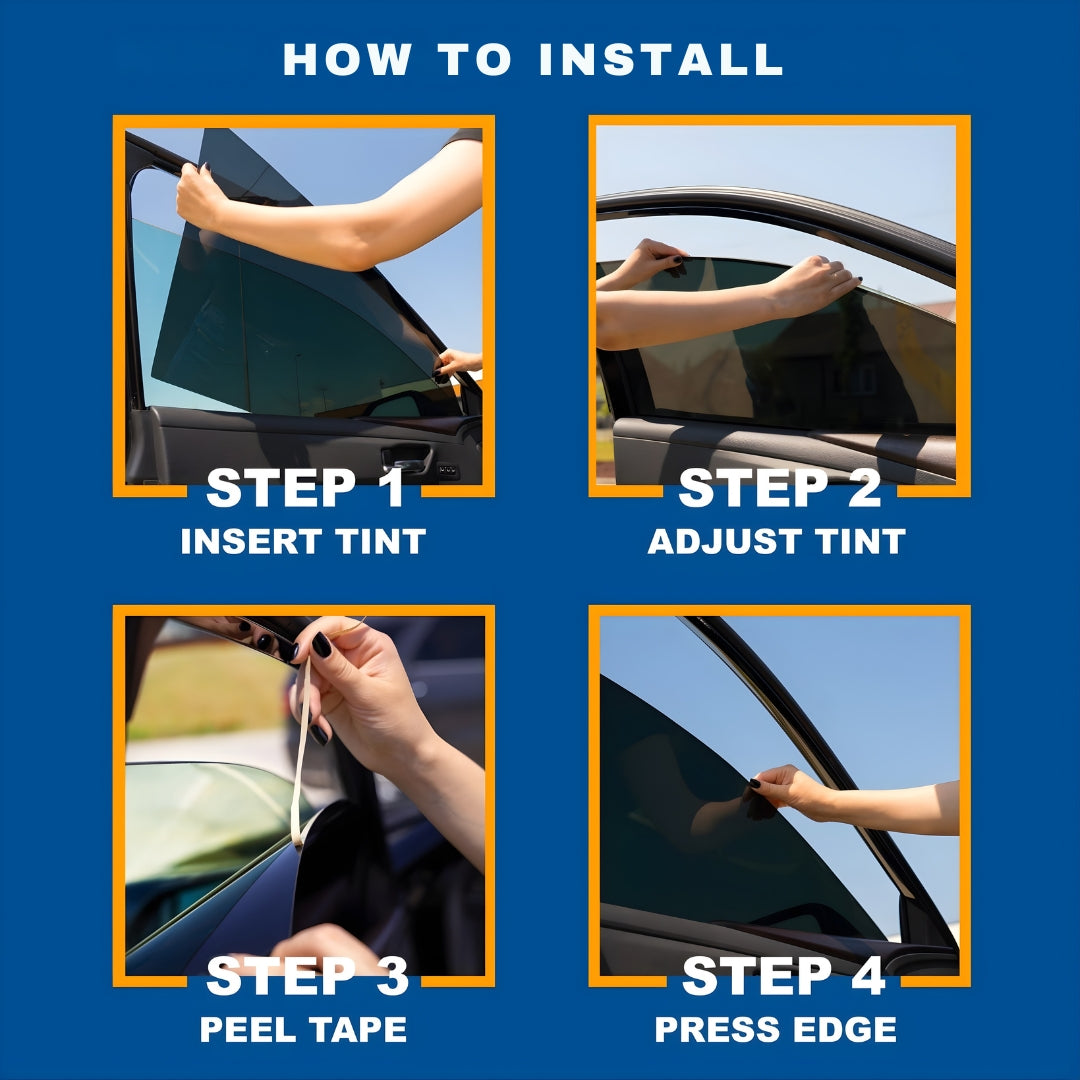 HOW TO INSTALL

STEP 1
INSERT TINT

STEP 2
ADJUST TINT

STEP 3
PEEL TAPE

STEP 4
PRESS EDGE